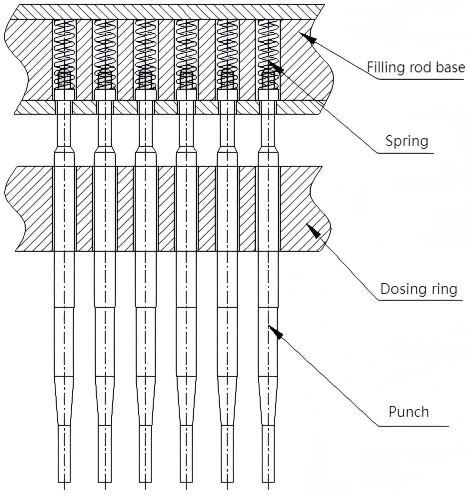 Filling rod base

Spring

Dosing ring

Punch