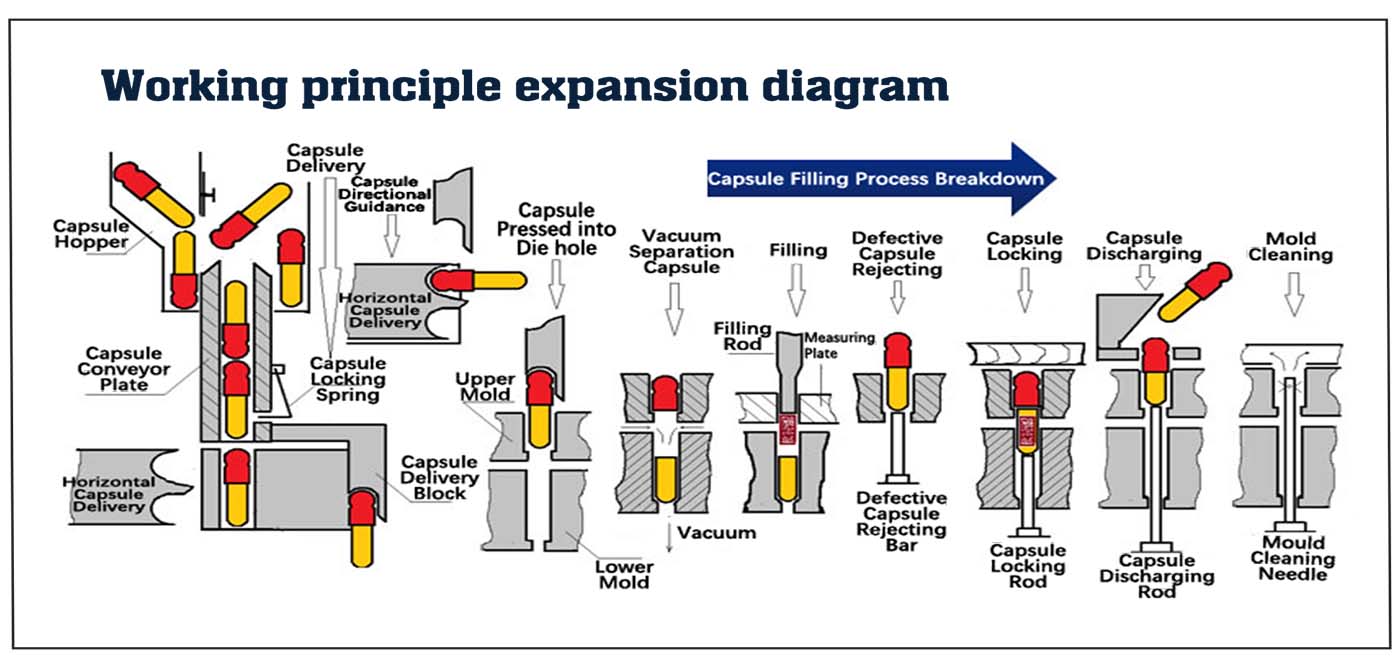 Working principle expansion diagram

Capsule Filling Process Breakdown

Capsule Hopper

Capsule Delivery

Capsule Directional Guidance

Horizontal Capsule Delivery

Capsule Conveyor Plate

Capsule Locking Spring

Horizontal Capsule Delivery

Capsule Delivery Block

Capsule Pressed into Die hole

Upper Mold

Lower Mold

Vacuum Separation Capsule

Vacuum

Filling

Filling Rod

Measuring Plate

Defective Capsule Rejecting

Defective Capsule Rejecting Bar

Capsule Locking

Capsule Locking Rod

Capsule Discharging

Capsule Discharging Rod

Mold Cleaning

Mould Cleaning Needle