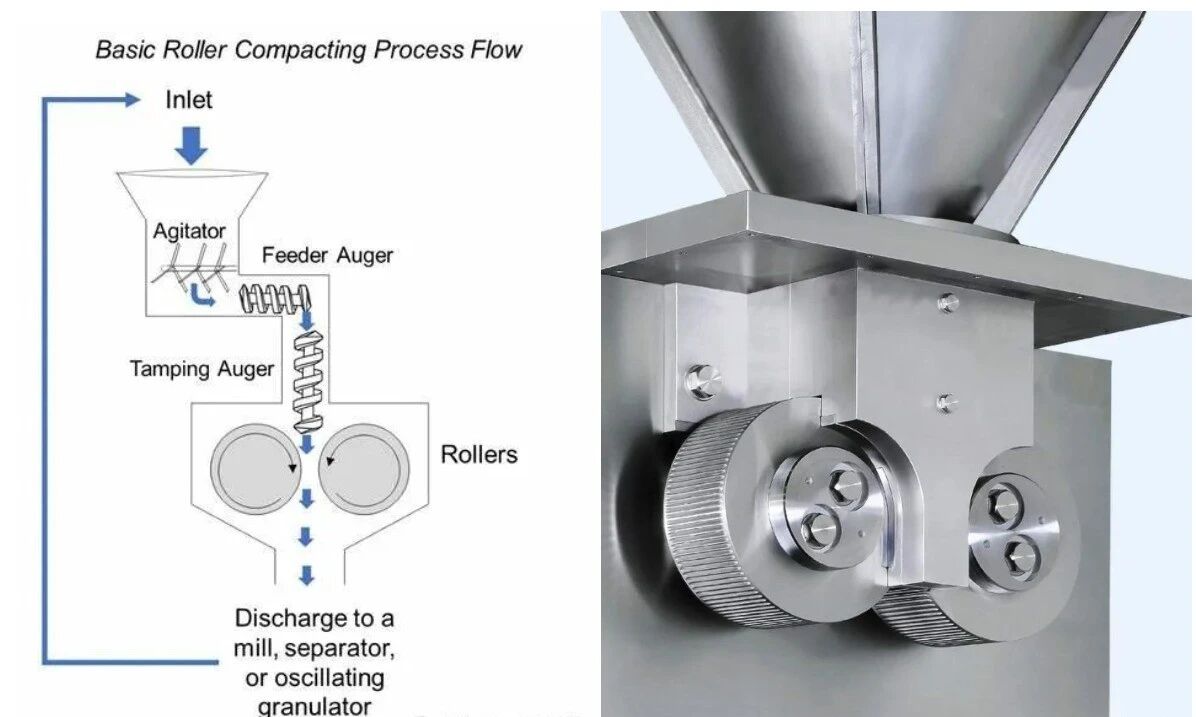 Basic Roller Compacting Process Flow

Inlet

Agitator

Feeder Auger

Tamping Auger

Rollers

Discharge to a mill, separator, or oscillating granulator